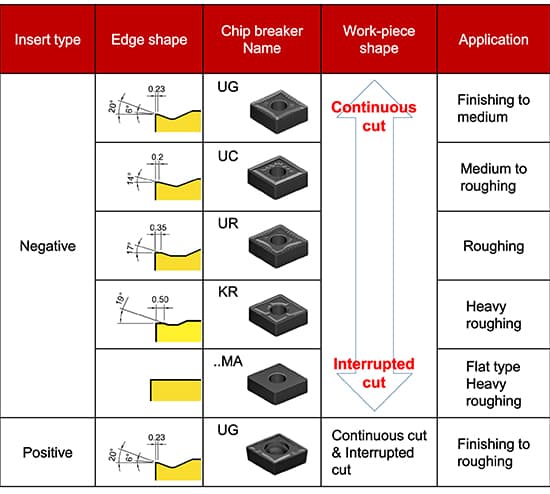 | Insert type | Edge shape | Chip breaker Name | Work-piece shape | Application |
|---|---|---|---|---|
| Negative | 20° 6° 0.23 | UG | Continuous cut | Finishing to medium |
| | 14° 0.2 | UC | | Medium to roughing |
| | 17° 0.35 | UR | | Roughing |
| | 19° 0.50 | KR | | Heavy roughing |
| | | ..MA | Interrupted cut | Flat type Heavy roughing |
| Positive | 20° 6° 0.23 | UG | Continuous cut & Interrupted cut | Finishing to roughing |