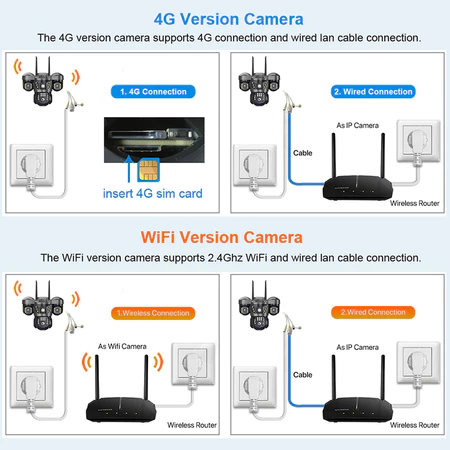 4G Version Camera

The 4G version camera supports 4G connection and wired lan cable connection.

1. 4G Connection

insert 4G sim card

2. Wired Connection

As IP Camera

Cable

Wireless Router

WiFi Version Camera

The WiFi version camera supports 2.4Ghz WiFi and wired lan cable connection.

1.Wireless Connection

As Wifi Camera

Wireless Router

2.Wired Connection

As IP Camera

Cable

Wireless Router