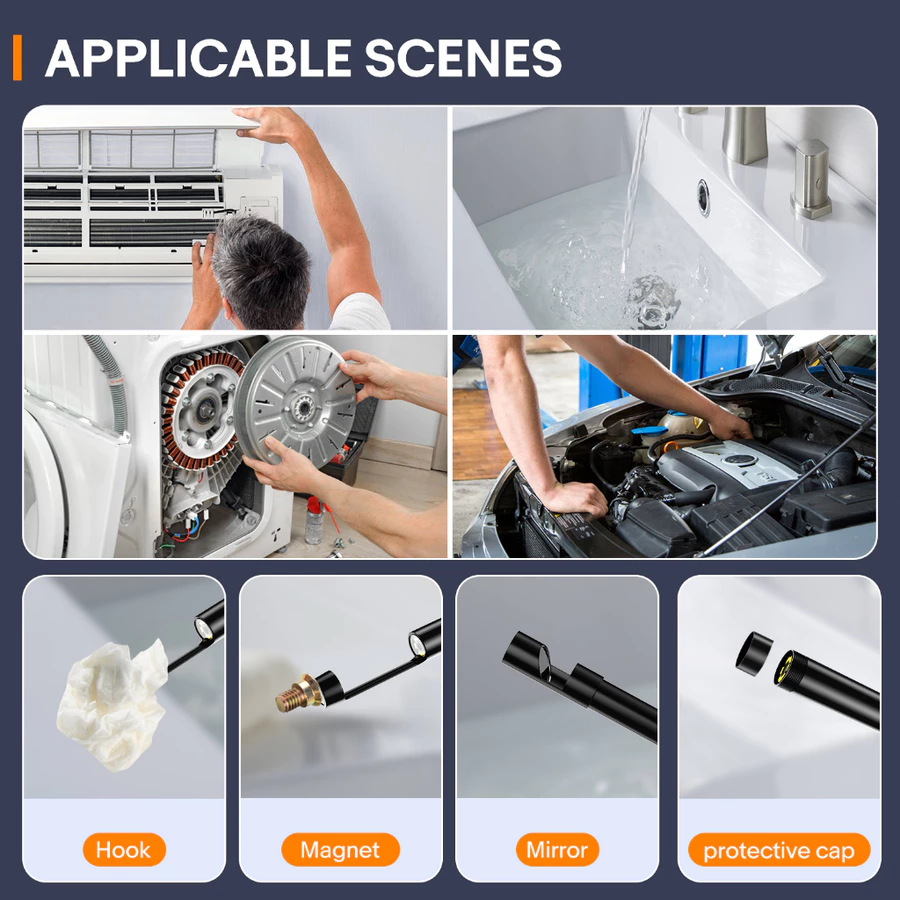 APPLICABLE SCENES

Hook

Magnet

Mirror

protective cap