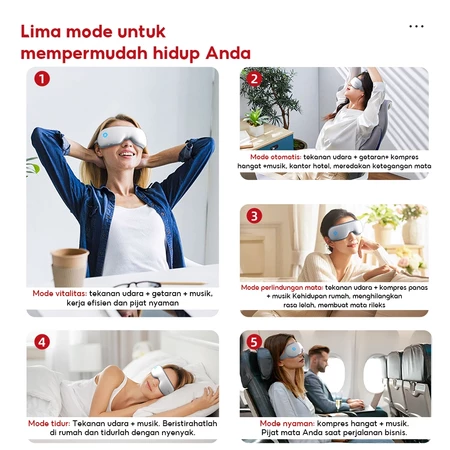 Lima mode untuk mempermudah hidup Anda

...

1

Mode vitalitas: tekanan udara + getaran + musik, kerja efisien dan pijat nyaman

2

Mode otomatis: tekanan udara + getaran+ kompres hangat +musik, kantor hotel, meredakan ketegangan mata

3

Mode perlindungan mata: tekanan udara + kompres panas + musik Kehidupan rumah, menghilangkan rasa lelah, membuat mata rileks

4

Mode tidur: Tekanan udara + musik. Beristirahatlah di rumah dan tidurlah dengan nyenyak.

5

Mode nyaman: kompres hangat + musik. Pijat mata Anda saat perjalanan bisnis.