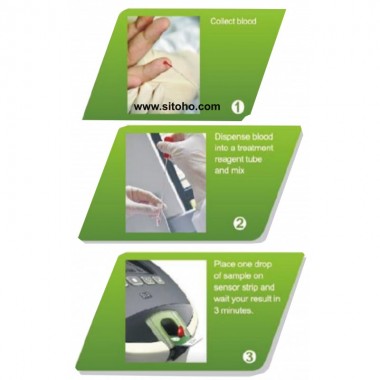 Collect blood

www.sitoho.com

1

Dispense blood into a treatment reagent tube and mix

2

Place one drop of sample on sensor strip and wait your result in 3 minutes.

3