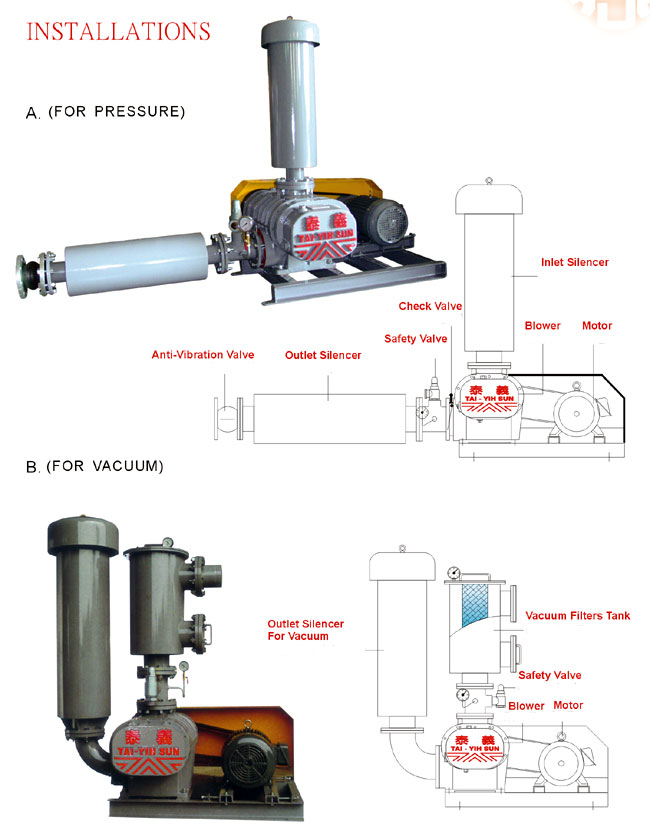 INSTALLATIONS

A. (FOR PRESSURE)

泰義
TAI-YIH SUN

Inlet Silencer

Check Valve

Safety Valve

Blower

Motor

Anti-Vibration Valve

Outlet Silencer

泰義
TAI - YIH SUN

B. (FOR VACUUM)

泰義
TAI-YIH SUN

Outlet Silencer For Vacuum

Vacuum Filters Tank

Safety Valve

Blower

Motor

泰義
TAI - YIH SUN