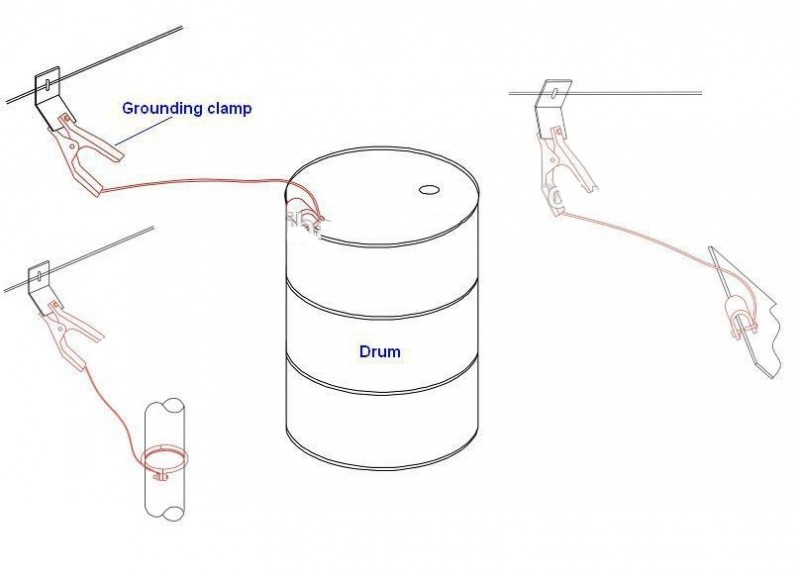 Grounding clamp

Drum