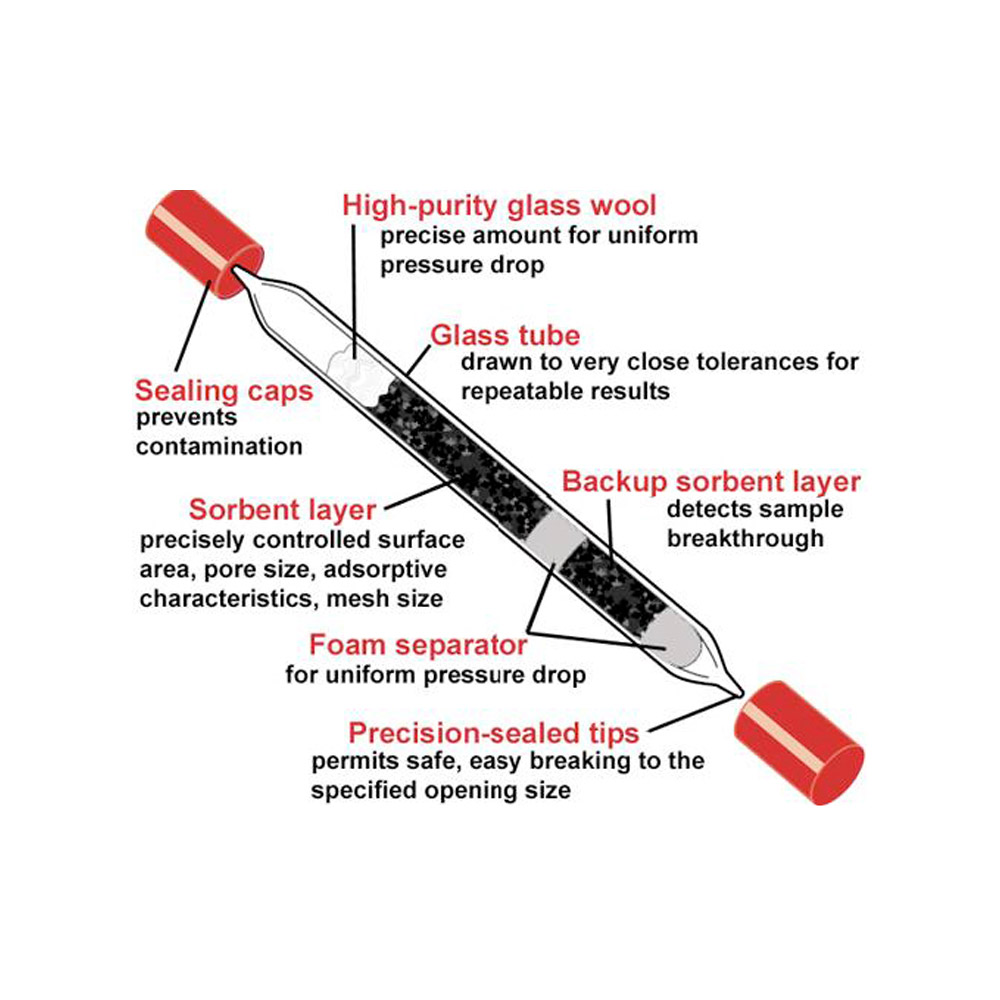 High-purity glass wool
precise amount for uniform pressure drop

Glass tube
drawn to very close tolerances for repeatable results

Sealing caps
prevents contamination

Backup sorbent layer
detects sample breakthrough

Sorbent layer
precisely controlled surface area, pore size, adsorptive characteristics, mesh size

Foam separator
for uniform pressure drop

Precision-sealed tips
permits safe, easy breaking to the specified opening size