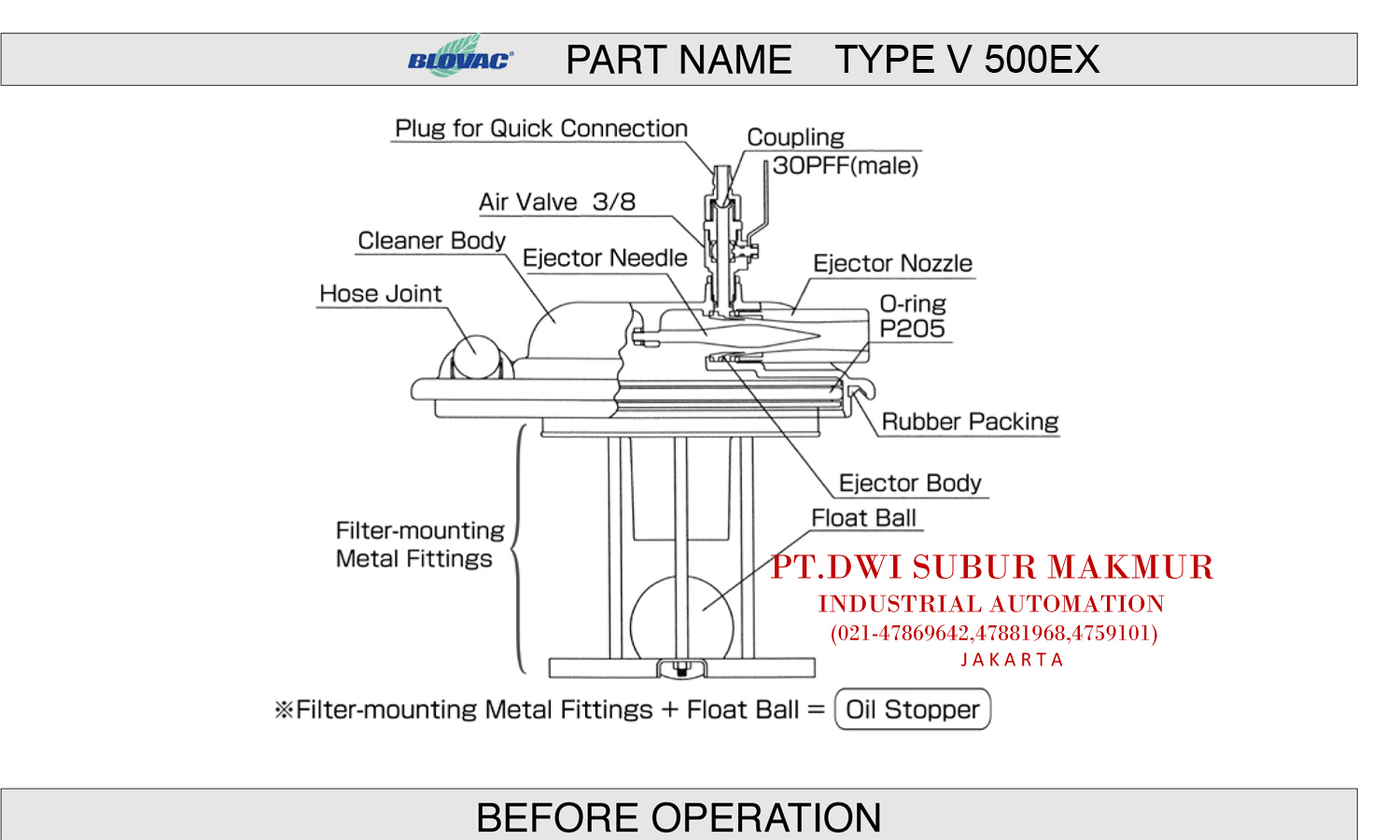 BLOVAC PART NAME TYPE V 500EX

Plug for Quick Connection

Coupling
30PFF(male)

Air Valve 3/8

Cleaner Body

Ejector Needle

Ejector Nozzle

Hose Joint

O-ring
P205

Rubber Packing

Ejector Body

Float Ball

Filter-mounting
Metal Fittings

PT.DWI SUBUR MAKMUR
INDUSTRIAL AUTOMATION
(021-47869642,47881968,4759101)
JAKARTA

※Filter-mounting Metal Fittings + Float Ball = Oil Stopper

BEFORE OPERATION