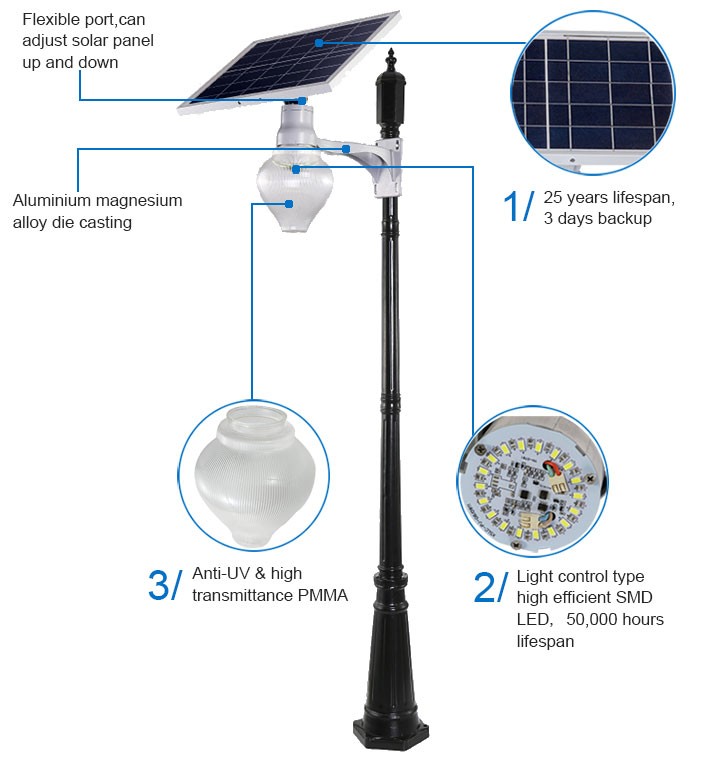 Flexible port,can adjust solar panel up and down

Aluminium magnesium alloy die casting

1/ 25 years lifespan, 3 days backup

3/ Anti-UV & high transmittance PMMA

2/ Light control type high efficient SMD LED, 50,000 hours lifespan