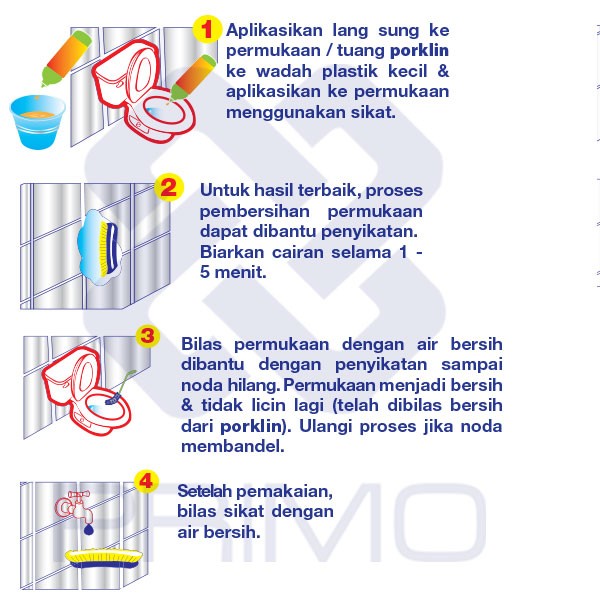 1 Aplikasikan lang sung ke permukaan / tuang porklin ke wadah plastik kecil & aplikasikan ke permukaan menggunakan sikat.

2 Untuk hasil terbaik, proses pembersihan permukaan dapat dibantu penyikatan. Biarkan cairan selama 1 - 5 menit.

3 Bilas permukaan dengan air bersih dibantu dengan penyikatan sampai noda hilang. Permukaan menjadi bersih & tidak licin lagi (telah dibilas bersih dari porklin). Ulangi proses jika noda membandel.

4 Setelah pemakaian, bilas sikat dengan air bersih.

PRIMO