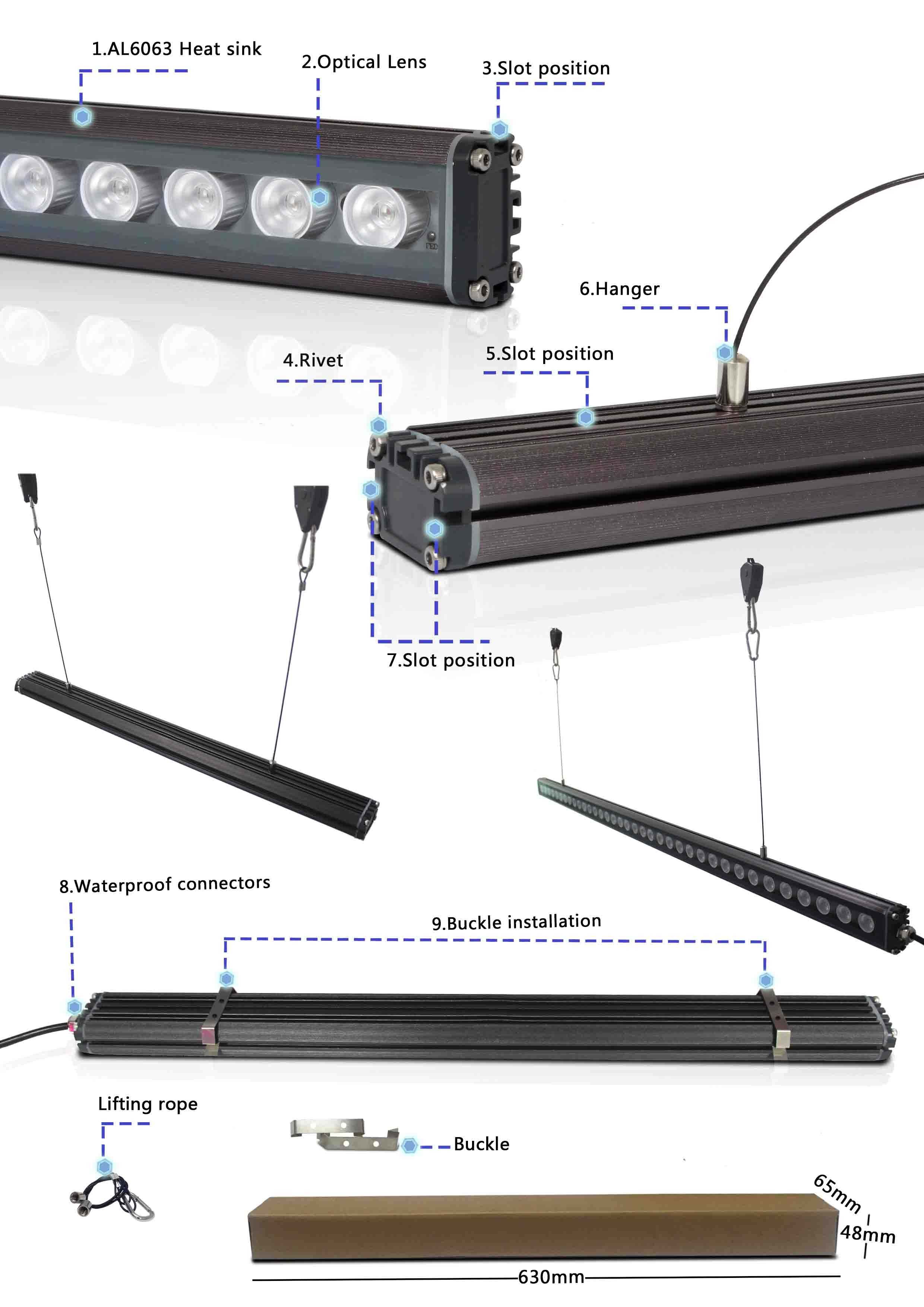 1.AL6063 Heat sink

2.Optical Lens

3.Slot position

6.Hanger

4.Rivet

5.Slot position

7.Slot position

8.Waterproof connectors

9.Buckle installation

Lifting rope

Buckle

65mm

48mm

630mm