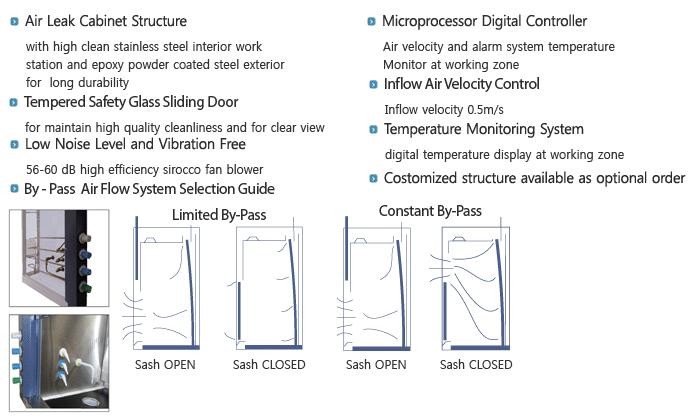 Air Leak Cabinet Structure

with high clean stainless steel interior work station and epoxy powder coated steel exterior for long durability

Tempered Safety Glass Sliding Door

for maintain high quality cleanliness and for clear view

Low Noise Level and Vibration Free

56-60 dB high efficiency sirocco fan blower

By - Pass Air Flow System Selection Guide

Microprocessor Digital Controller

Air velocity and alarm system temperature Monitor at working zone

Inflow Air Velocity Control

Inflow velocity 0.5m/s

Temperature Monitoring System

digital temperature display at working zone

Costomized structure available as optional order

Limited By-Pass

Sash OPEN

Sash CLOSED

Constant By-Pass

Sash OPEN

Sash CLOSED