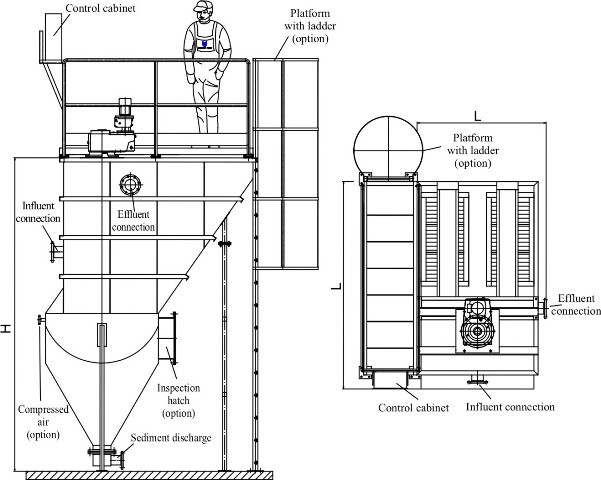 Control cabinet

Platform with ladder (option)

Influent connection

Effluent connection

H

Compressed air (option)

Inspection hatch (option)

Sediment discharge

L

Platform with ladder (option)

L

Effluent connection

Control cabinet

Influent connection